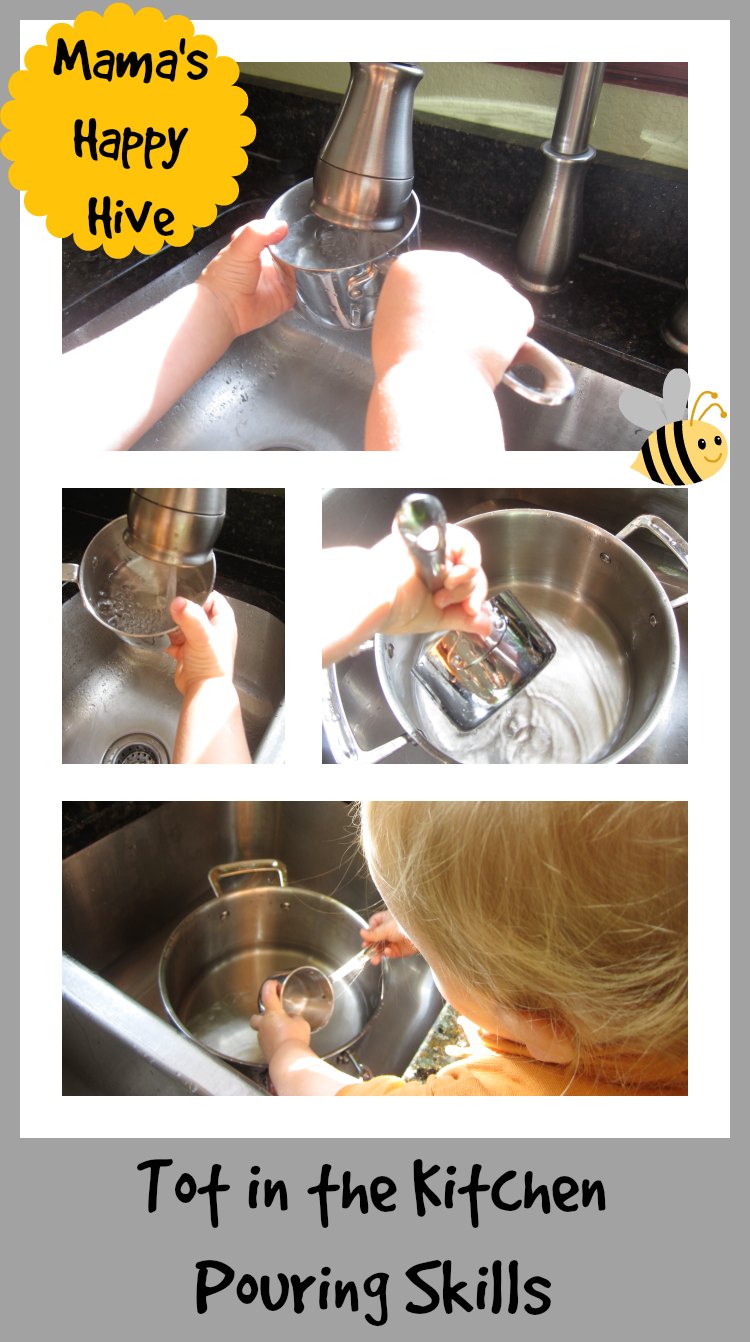 Mama's Happy Hive

Tot in the Kitchen
Pouring Skills